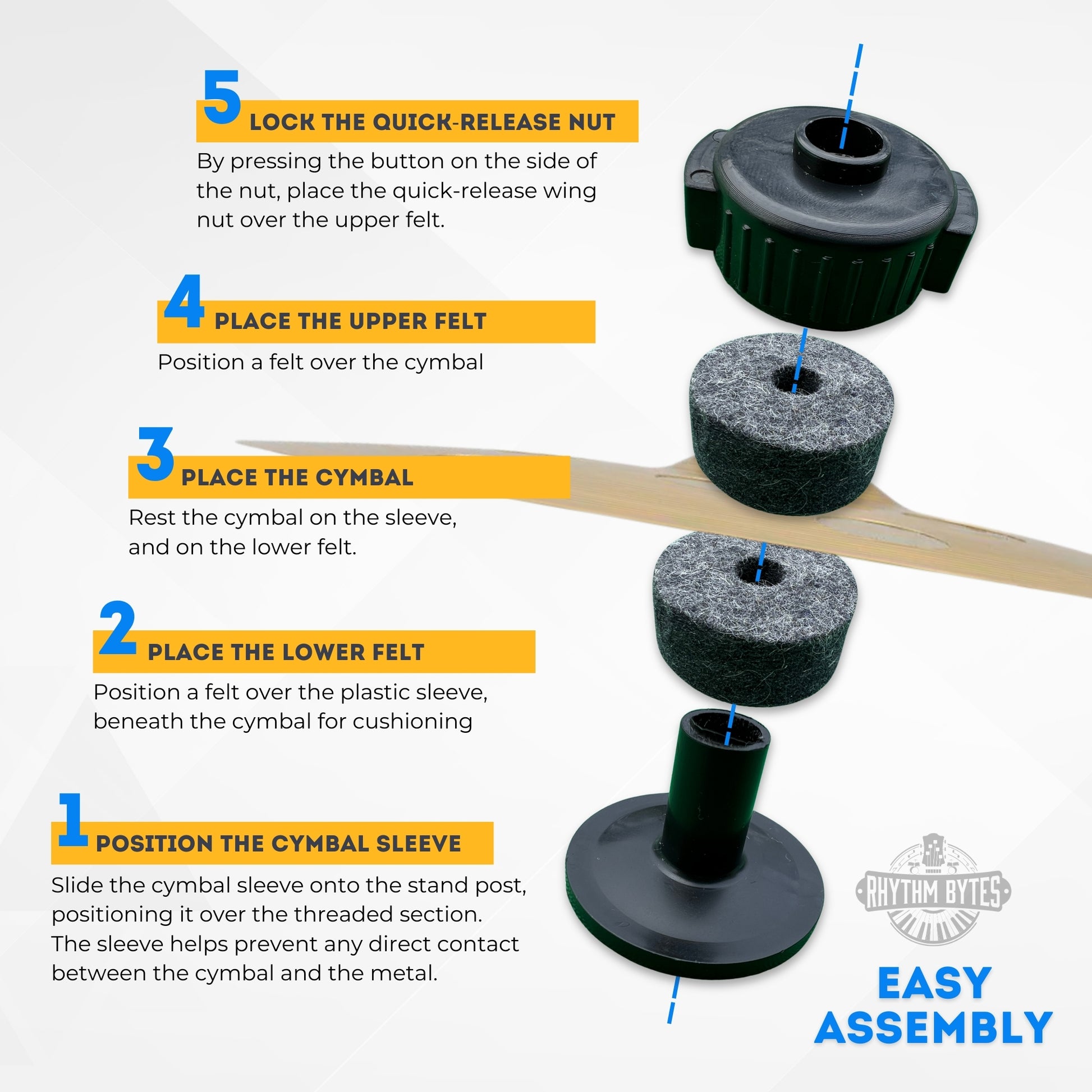 5 LOCK THE QUICK-RELEASE NUT

By pressing the button on the side of the nut, place the quick-release wing nut over the upper felt.

4 PLACE THE UPPER FELT

Position a felt over the cymbal

3 PLACE THE CYMBAL

Rest the cymbal on the sleeve, and on the lower felt.

2 PLACE THE LOWER FELT

Position a felt over the plastic sleeve, beneath the cymbal for cushioning

1 POSITION THE CYMBAL SLEEVE

Slide the cymbal sleeve onto the stand post, positioning it over the threaded section. The sleeve helps prevent any direct contact between the cymbal and the metal.

RHYTHM BYTES

EASY ASSEMBLY